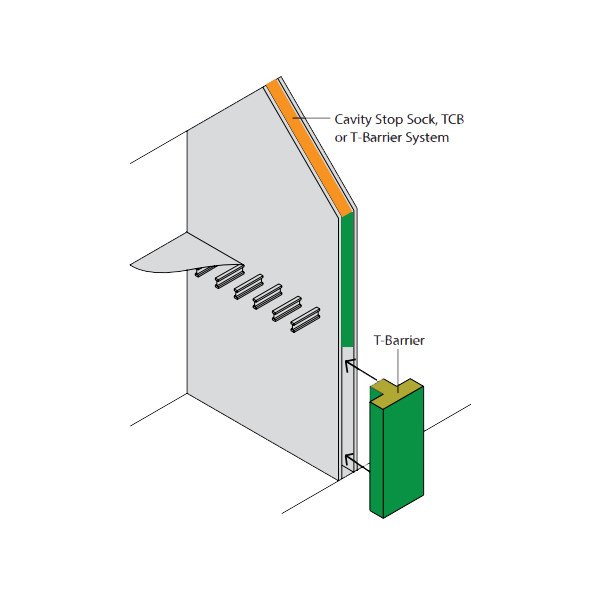 Cavity Stop Sock, TCB or T-Barrier System

T-Barrier